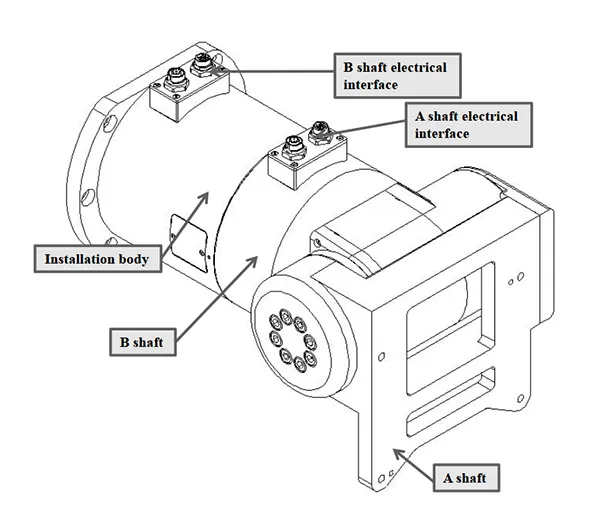 B shaft electrical interface

A shaft electrical interface

Installation body

B shaft

A shaft